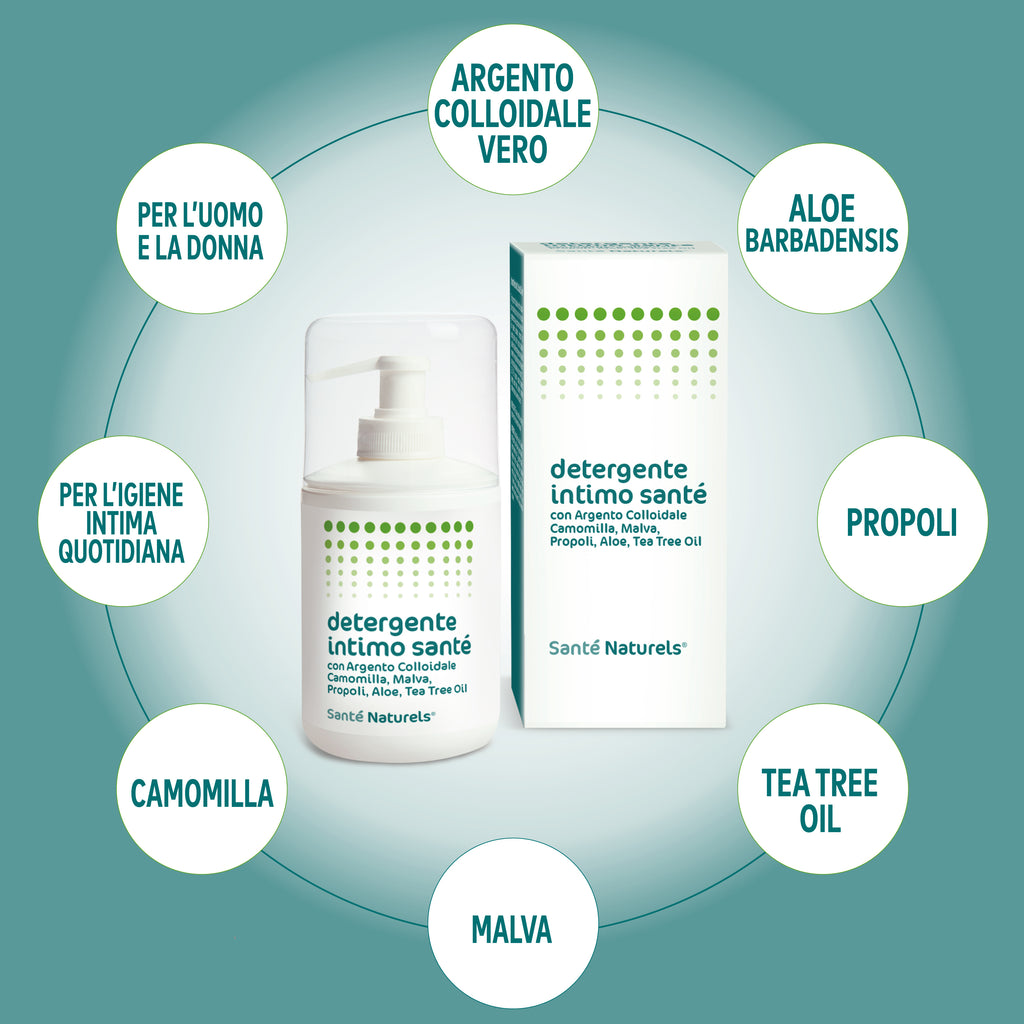 ARGENTO COLLOIDALE VERO

ALOE BARBADENSIS

PROPOLI

TEA TREE OIL

MALVA

CAMOMILLA

PER L'IGIENE INTIMA QUOTIDIANA

PER L'UOMO E LA DONNA

detergente intimo santé
con Argento Colloidale Camomilla, Malva, Propoli, Aloe, Tea Tree Oil

Santé Naturels®

detergente intimo santé
con Argento Colloidale Camomilla, Malva, Propoli, Aloe, Tea Tree Oil

Santé Naturels®